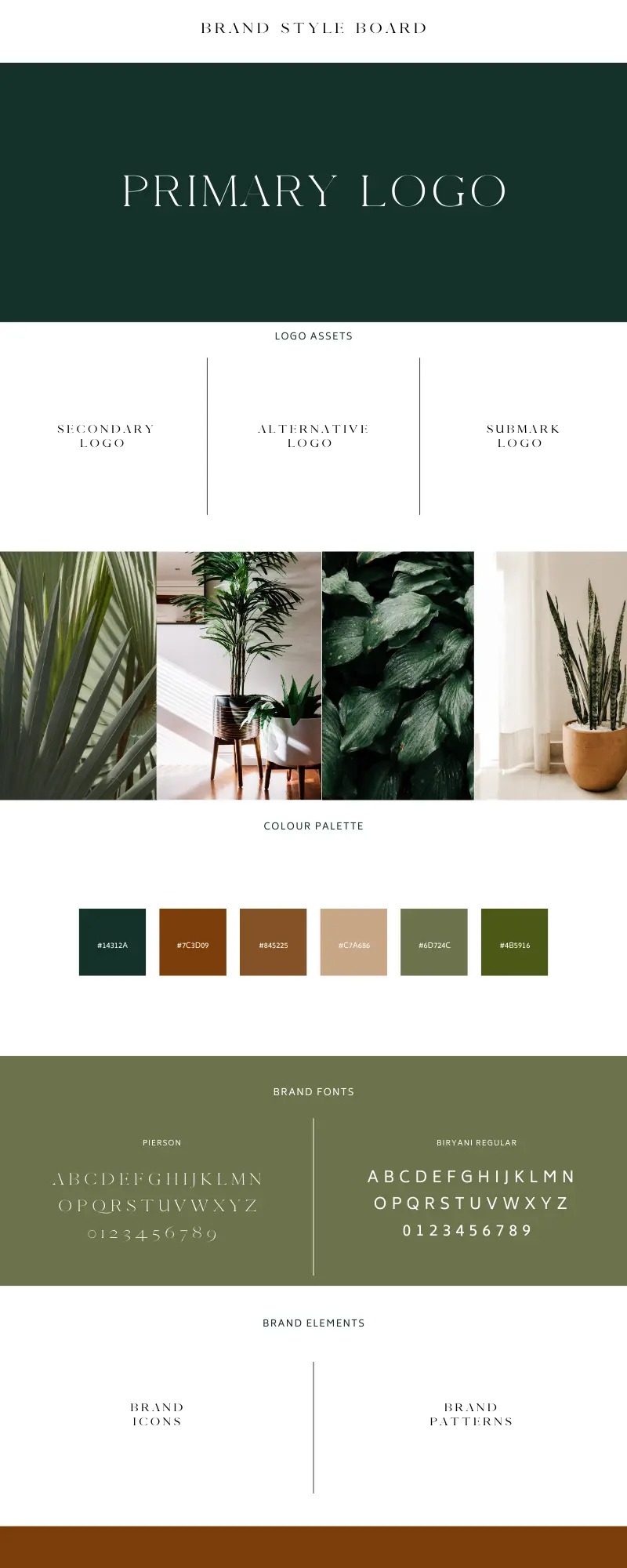 BRAND STYLE BOARD

PRIMARY LOGO

LOGO ASSETS

SECONDARY LOGO

ALTERNATIVE LOGO

SUBMARK LOGO

COLOUR PALETTE

#14312A

#7C3D09

#845225

#C7A686

#6D724C

#4B5916

BRAND FONTS

PIERSON

ABCDEFGHIJKLMN
OPQRSTUVWXYZ
0123456789

BIRYANI REGULAR

ABCDEFGHIJKLMN
OPQRSTUVWXYZ
0123456789

BRAND ELEMENTS

BRAND ICONS

BRAND PATTERNS